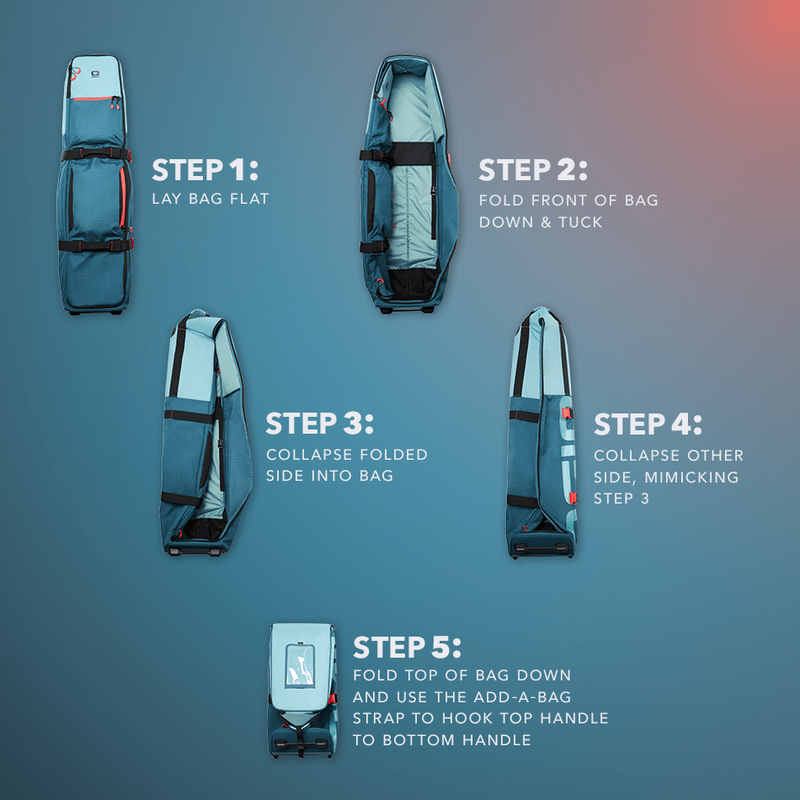 STEP 1:
LAY BAG FLAT

STEP 2:
FOLD FRONT OF BAG DOWN & TUCK

STEP 3:
COLLAPSE FOLDED SIDE INTO BAG

STEP 4:
COLLAPSE OTHER SIDE, MIMICKING STEP 3

STEP 5:
FOLD TOP OF BAG DOWN AND USE THE ADD-A-BAG STRAP TO HOOK TOP HANDLE TO BOTTOM HANDLE